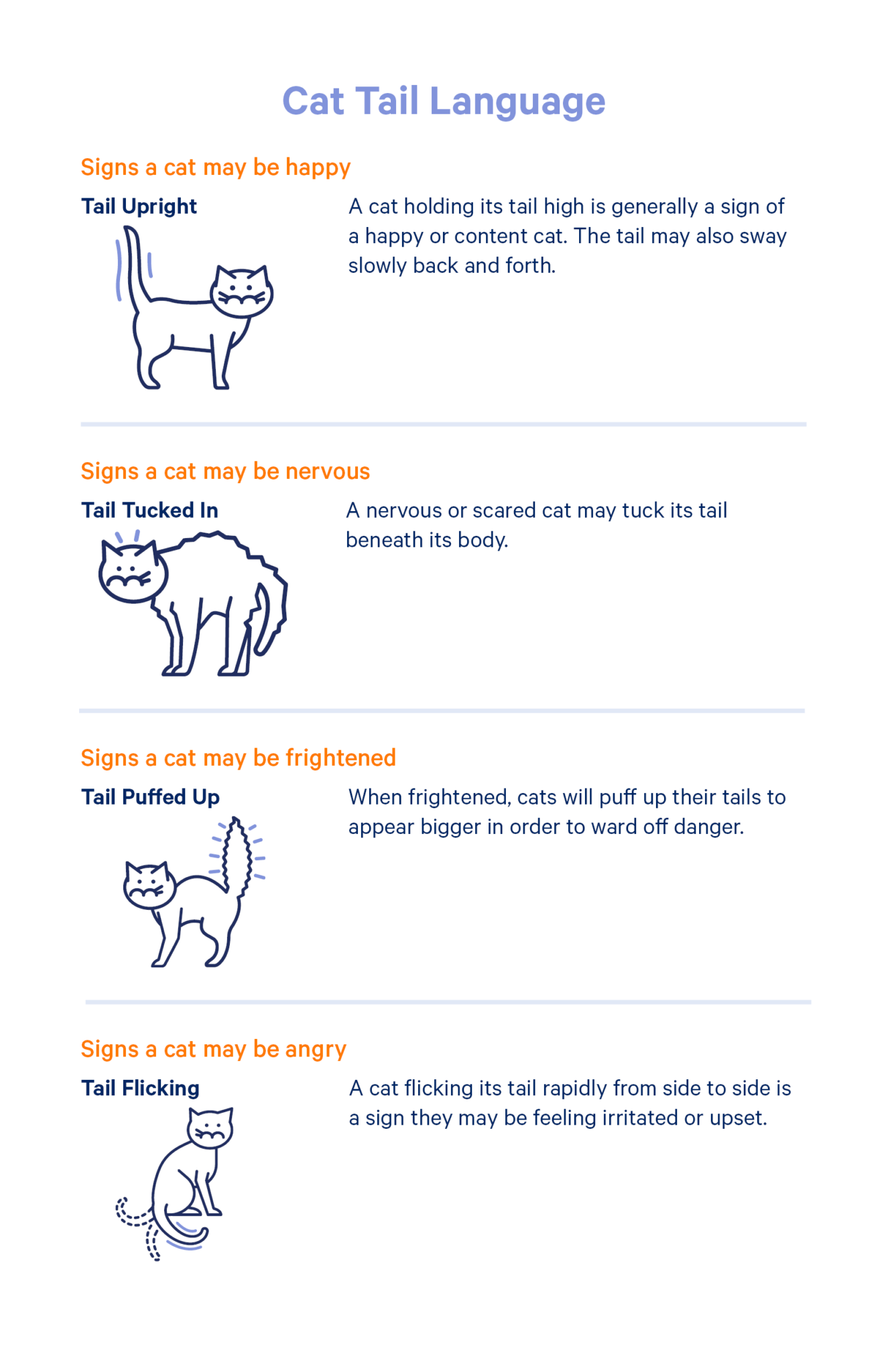 Cat Tail Language

Signs a cat may be happy

Tail Upright

A cat holding its tail high is generally a sign of a happy or content cat. The tail may also sway slowly back and forth.

Signs a cat may be nervous

Tail Tucked In

A nervous or scared cat may tuck its tail beneath its body.

Signs a cat may be frightened

Tail Puffed Up

When frightened, cats will puff up their tails to appear bigger in order to ward off danger.

Signs a cat may be angry

Tail Flicking

A cat flicking its tail rapidly from side to side is a sign they may be feeling irritated or upset.